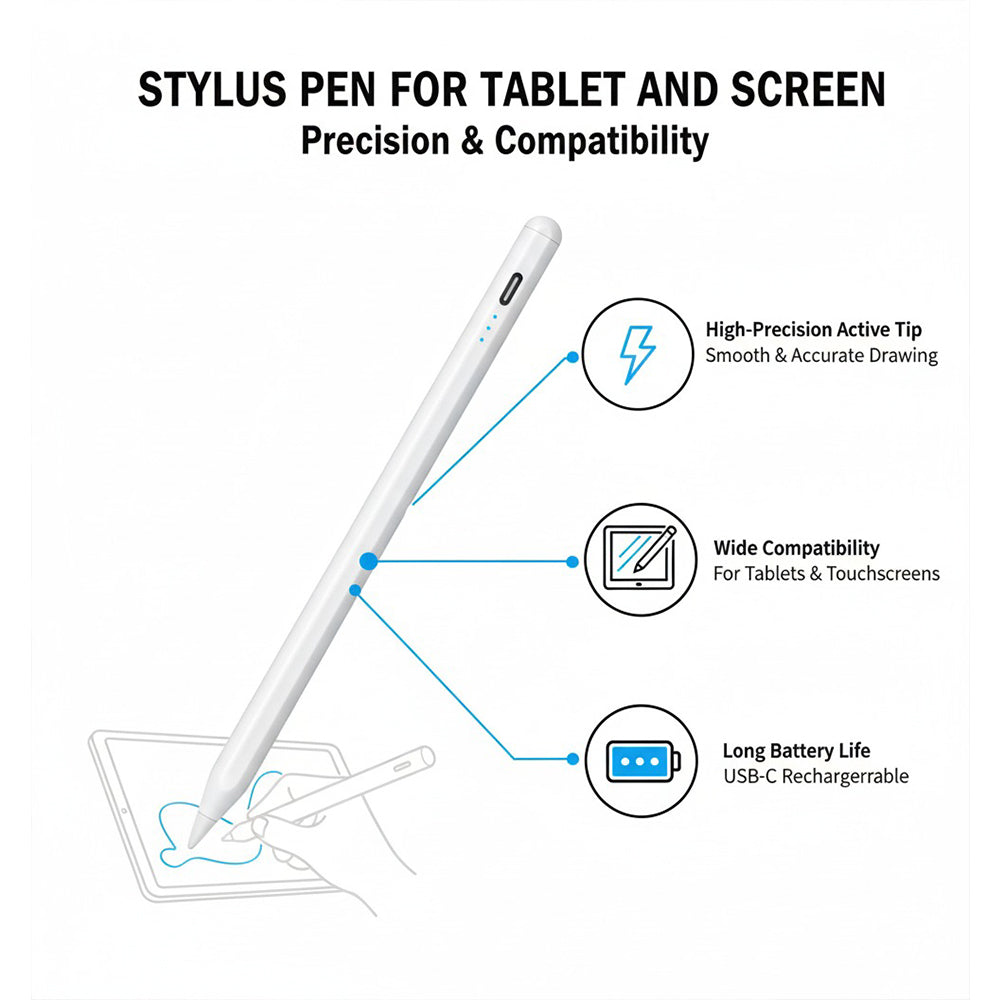 STYLUS PEN FOR TABLET AND SCREEN
Precision & Compatibility

High-Precision Active Tip
Smooth & Accurate Drawing

Wide Compatibility
For Tablets & Touchscreens

Long Battery Life
USB-C Rechargerrable