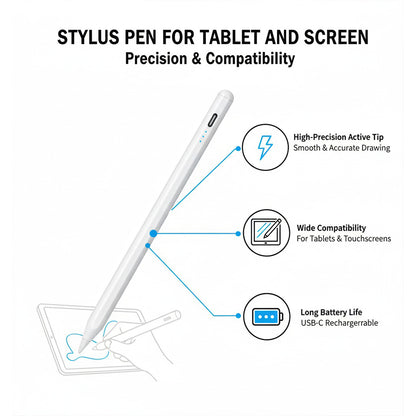 STYLUS PEN FOR TABLET AND SCREEN
Precision & Compatibility

High-Precision Active Tip
Smooth & Accurate Drawing

Wide Compatibility
For Tablets & Touchscreens

Long Battery Life
USB-C Rechargerrable