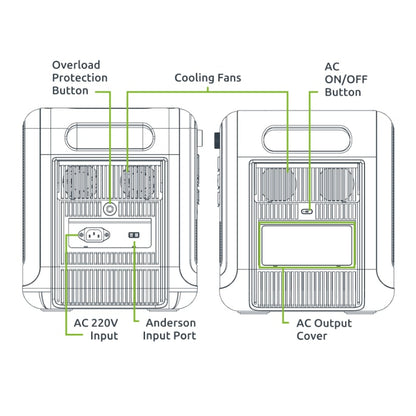 Overload Protection Button

Cooling Fans

AC ON/OFF Button

AC 220V Input

Anderson Input Port

AC Output Cover