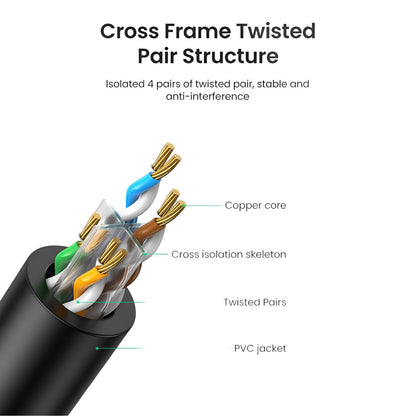 Cross Frame Twisted Pair Structure

Isolated 4 pairs of twisted pair, stable and anti-interference

Copper core

Cross isolation skeleton

Twisted Pairs

PVC jacket