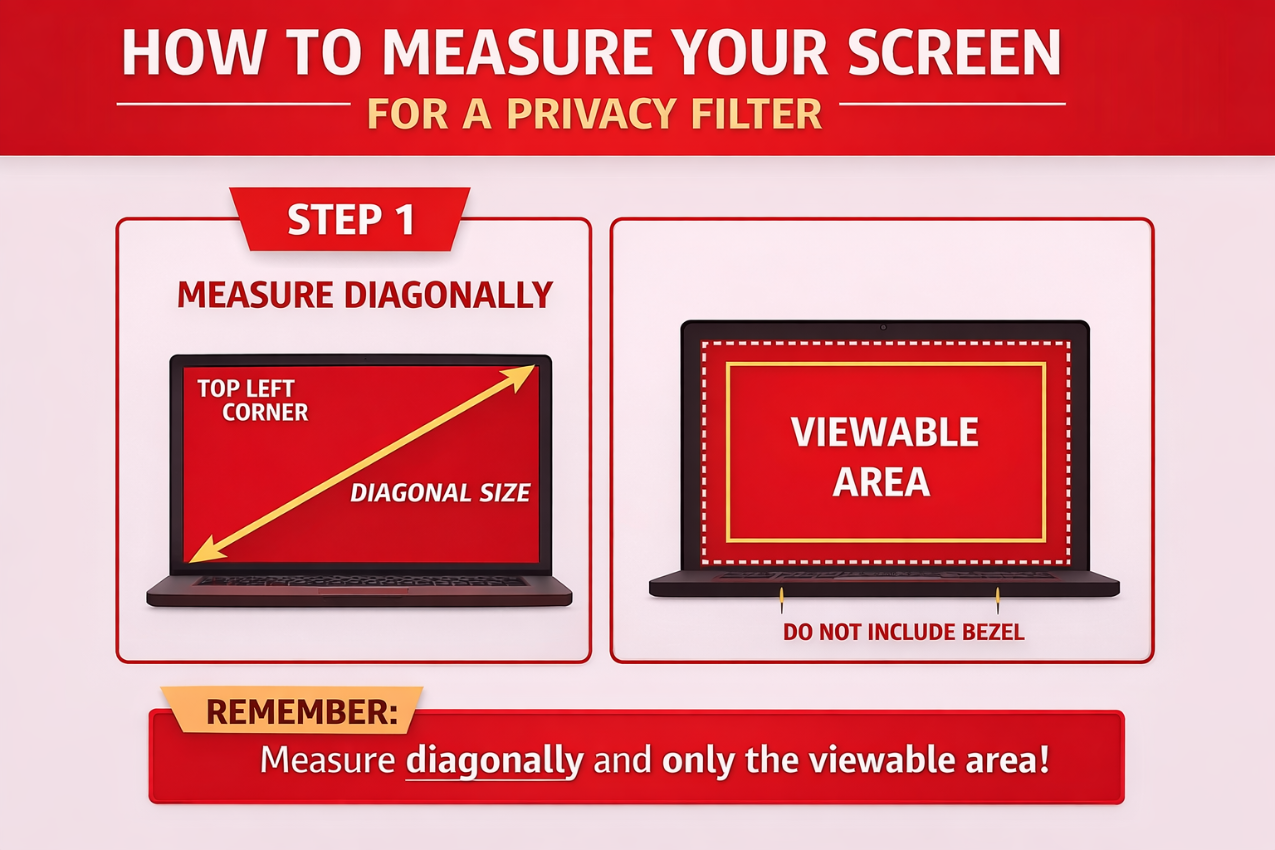 HOW TO MEASURE YOUR SCREEN
FOR A PRIVACY FILTER

STEP 1

MEASURE DIAGONALLY

TOP LEFT CORNER

DIAGONAL SIZE

VIEWABLE AREA

DO NOT INCLUDE BEZEL

REMEMBER:
Measure diagonally and only the viewable area!