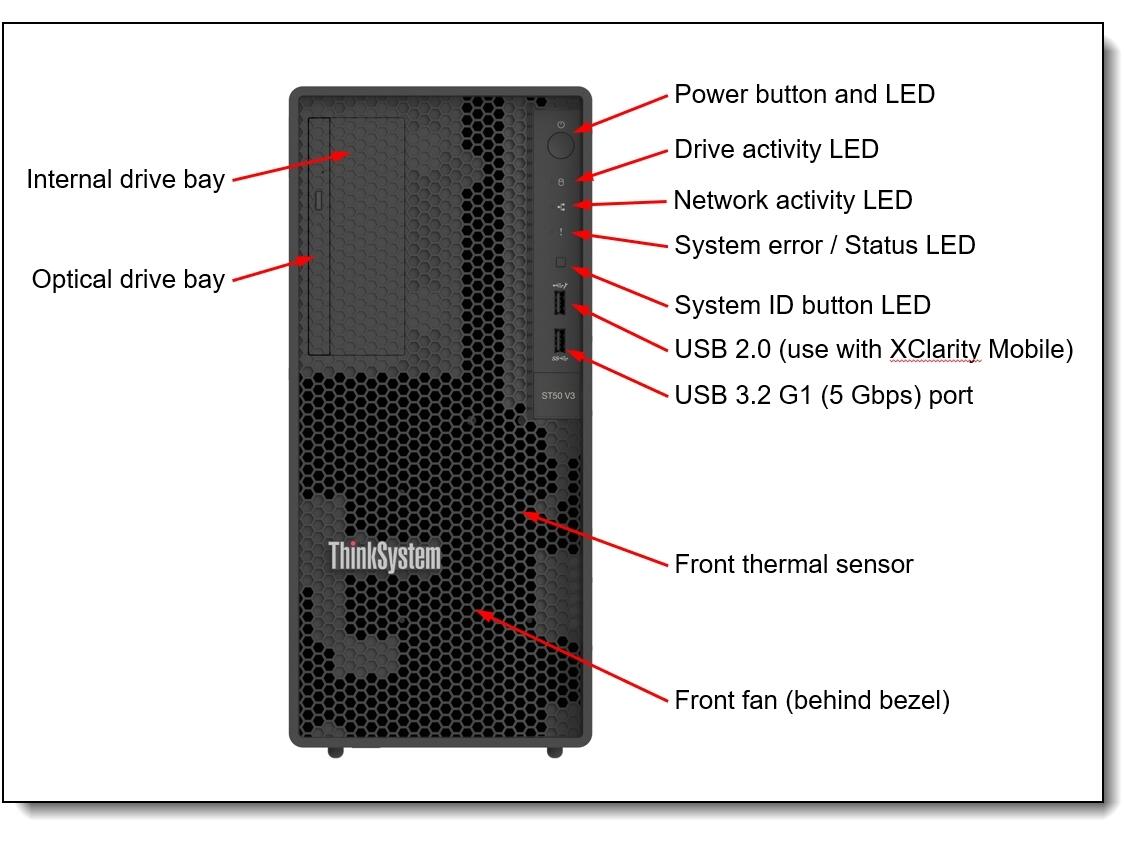 Internal drive bay

Optical drive bay

Power button and LED

Drive activity LED

Network activity LED

System error / Status LED

System ID button LED

USB 2.0 (use with XClarity Mobile)

USB 3.2 G1 (5 Gbps) port

ST50 V3

ThinkSystem

Front thermal sensor

Front fan (behind bezel)