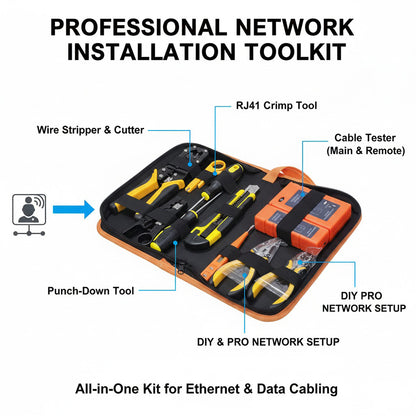 PROFESSIONAL NETWORK INSTALLATION TOOLKIT

RJ41 Crimp Tool

Wire Stripper & Cutter

Cable Tester (Main & Remote)

Punch-Down Tool

DIY PRO NETWORK SETUP

DIY & PRO NETWORK SETUP

All-in-One Kit for Ethernet & Data Cabling